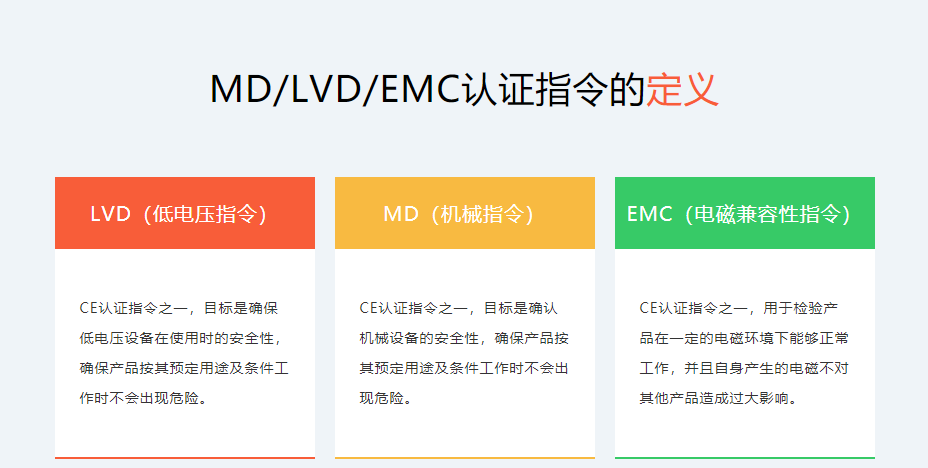 MD/LVD/EMC认证指令的定义

LVD（低电压指令）

CE认证指令之一，目标是确保低电压设备在使用时的安全性，确保产品按其预定用途及条件工作时不会出现危险。

MD（机械指令）

CE认证指令之一，目标是确认机械设备的安全性，确保产品按其预定用途及条件工作时不会出现危险。

EMC（电磁兼容性指令）

CE认证指令之一，用于检验产品在一定的电磁环境下能够正常工作，并且自身产生的电磁不对其他产品造成过大影响。